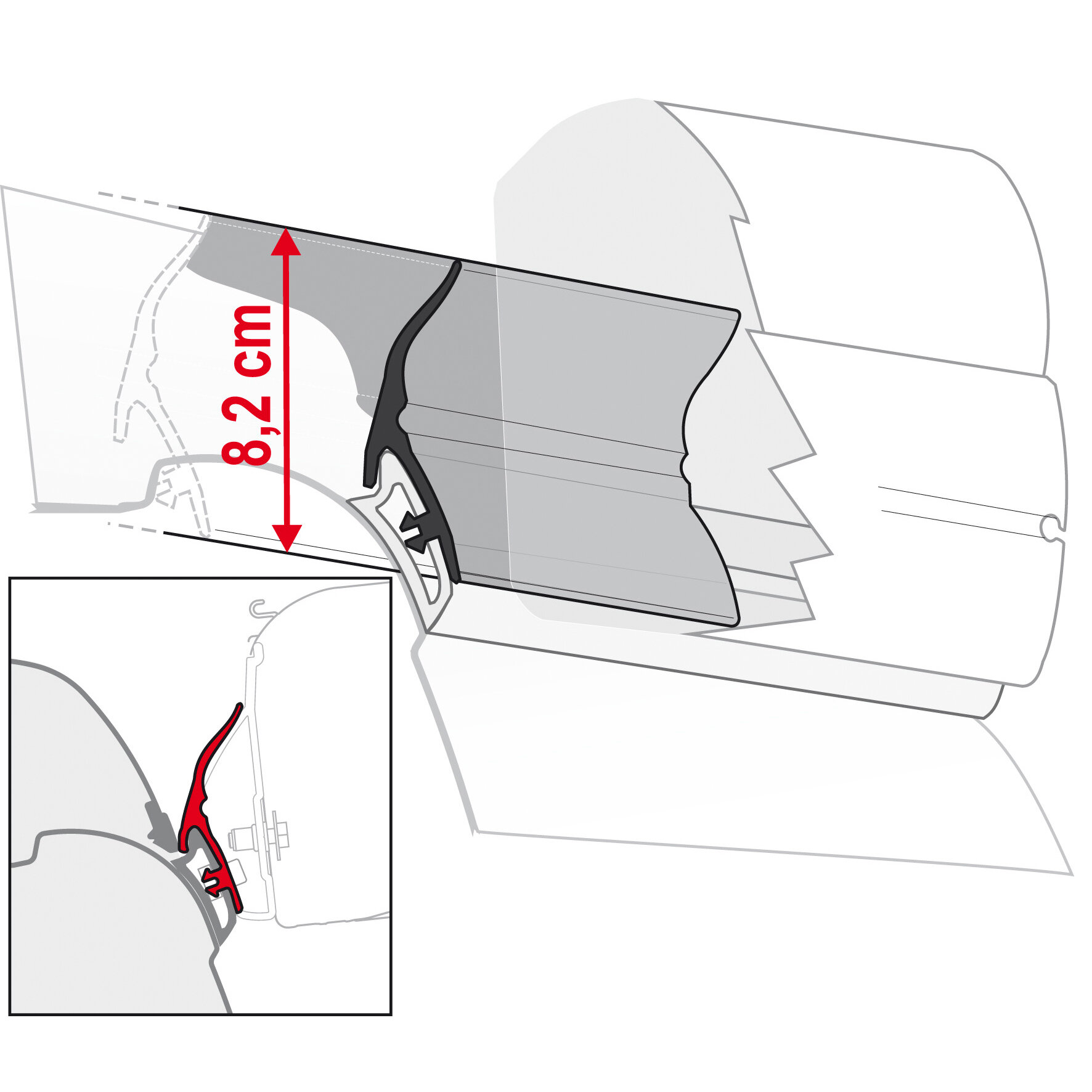 8,2 cm