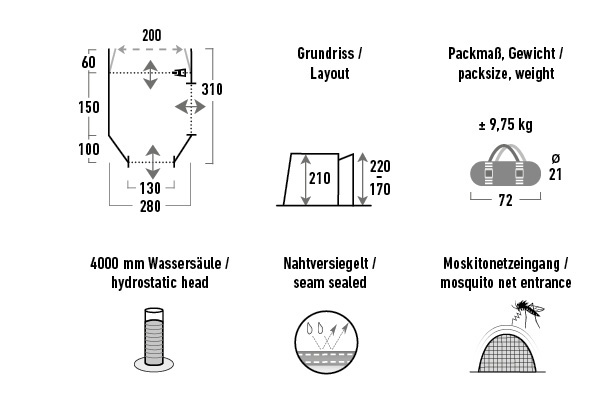 200
60
150
100
310
130
280

Grundriss / Layout

210
220
-
170

Packmaß, Gewicht / packsize, weight

± 9,75 kg

ø
21

72

4000 mm Wassersäule / hydrostatic head

Nahtversiegelt / seam sealed

Moskitonetzeingang / mosquito net entrance